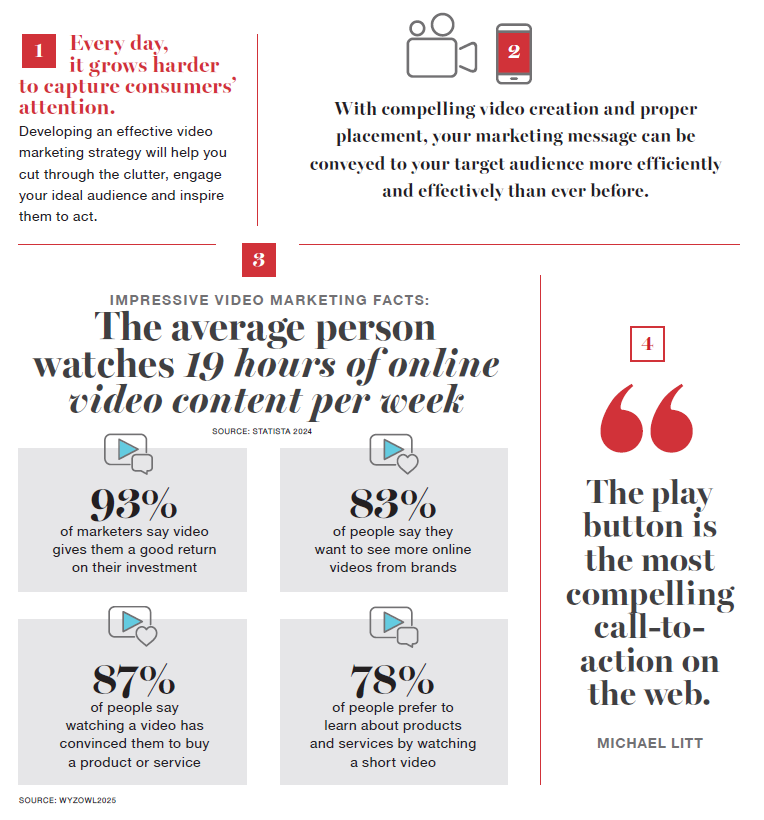 1 Every day, it grows harder to capture consumers' attention.

Developing an effective video marketing strategy will help you cut through the clutter, engage your ideal audience and inspire them to act.

2

With compelling video creation and proper placement, your marketing message can be conveyed to your target audience more efficiently and effectively than ever before.

3

IMPRESSIVE VIDEO MARKETING FACTS:

The average person watches 19 hours of online video content per week

SOURCE: STATISTA 2024

93%
of marketers say video gives them a good return on their investment

83%
of people say they want to see more online videos from brands

87%
of people say watching a video has convinced them to buy a product or service

78%
of people prefer to learn about products and services by watching a short video

SOURCE: WYZOWL2025

4

"

The play button is the most compelling call-to-action on the web.

MICHAEL LITT